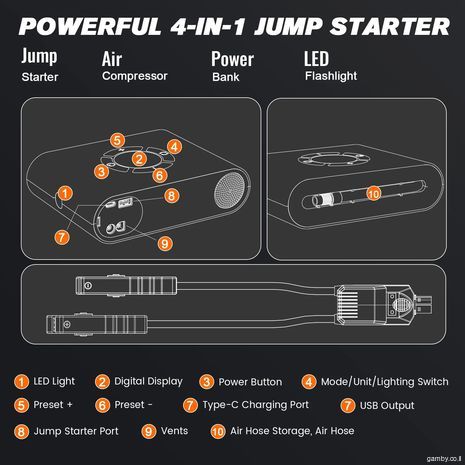 POWERFUL 4-IN-1 JUMP STARTER

Jump Starter

Air Compressor

Power Bank

LED Flashlight

5 4 2 3 6 1 8 7 9

10

1 LED Light 2 Digital Display 3 Power Button 4 Mode/Unit/Lighting Switch

5 Preset + 6 Preset - 7 Type-C Charging Port 7 USB Output

8 Jump Starter Port 9 Vents 10 Air Hose Storage, Air Hose

gamby.co.il