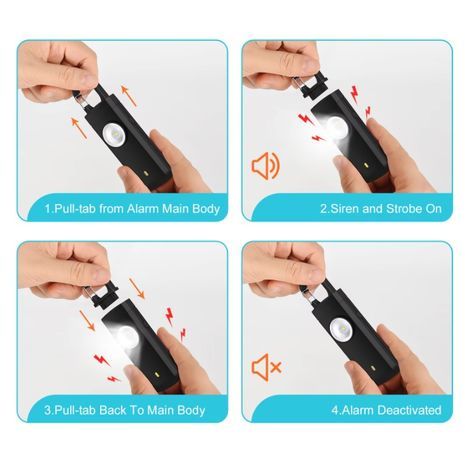 1.Pull-tab from Alarm Main Body

2.Siren and Strobe On

3.Pull-tab Back To Main Body

4.Alarm Deactivated