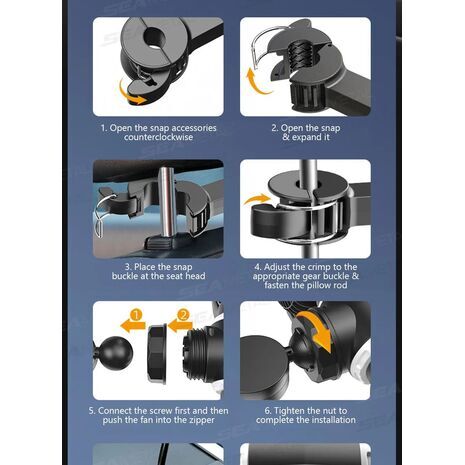 1. Open the snap accessories counterclockwise

2. Open the snap & expand it

3. Place the snap buckle at the seat head

4. Adjust the crimp to the appropriate gear buckle & fasten the pillow rod

1

2

5. Connect the screw first and then push the fan into the zipper

6. Tighten the nut to complete the installation