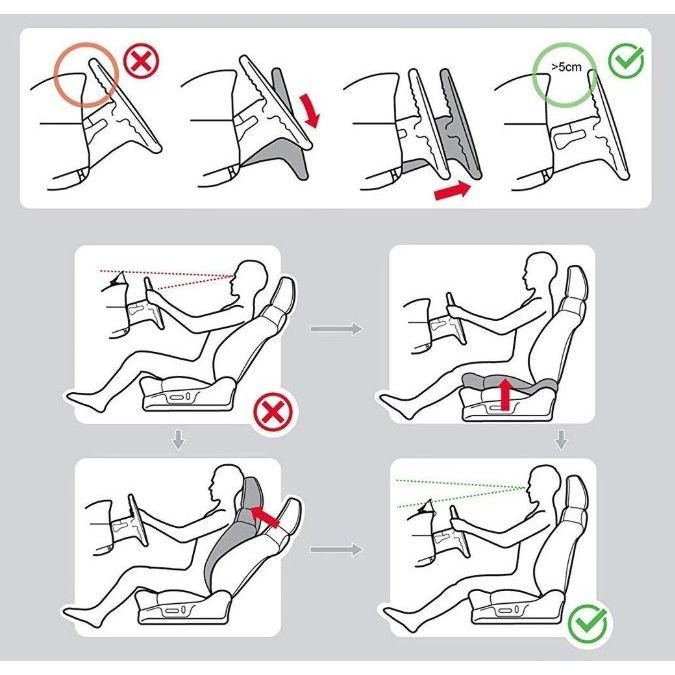 >5cm